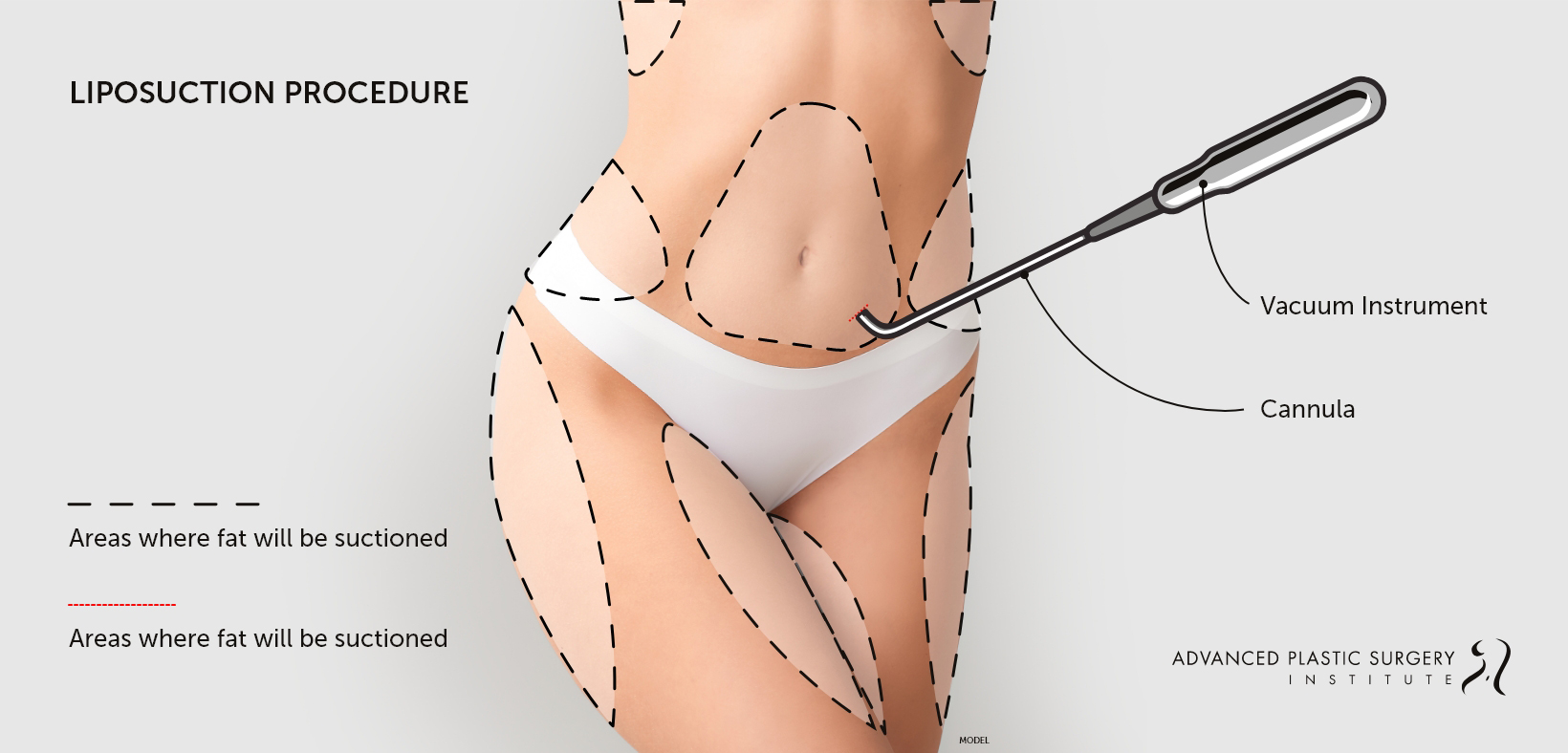 LIPOSUCTION PROCEDURE

Vacuum Instrument

Cannula

Areas where fat will be suctioned

Areas where fat will be suctioned

ADVANCED PLASTIC SURGERY
INSTITUTE

MODEL